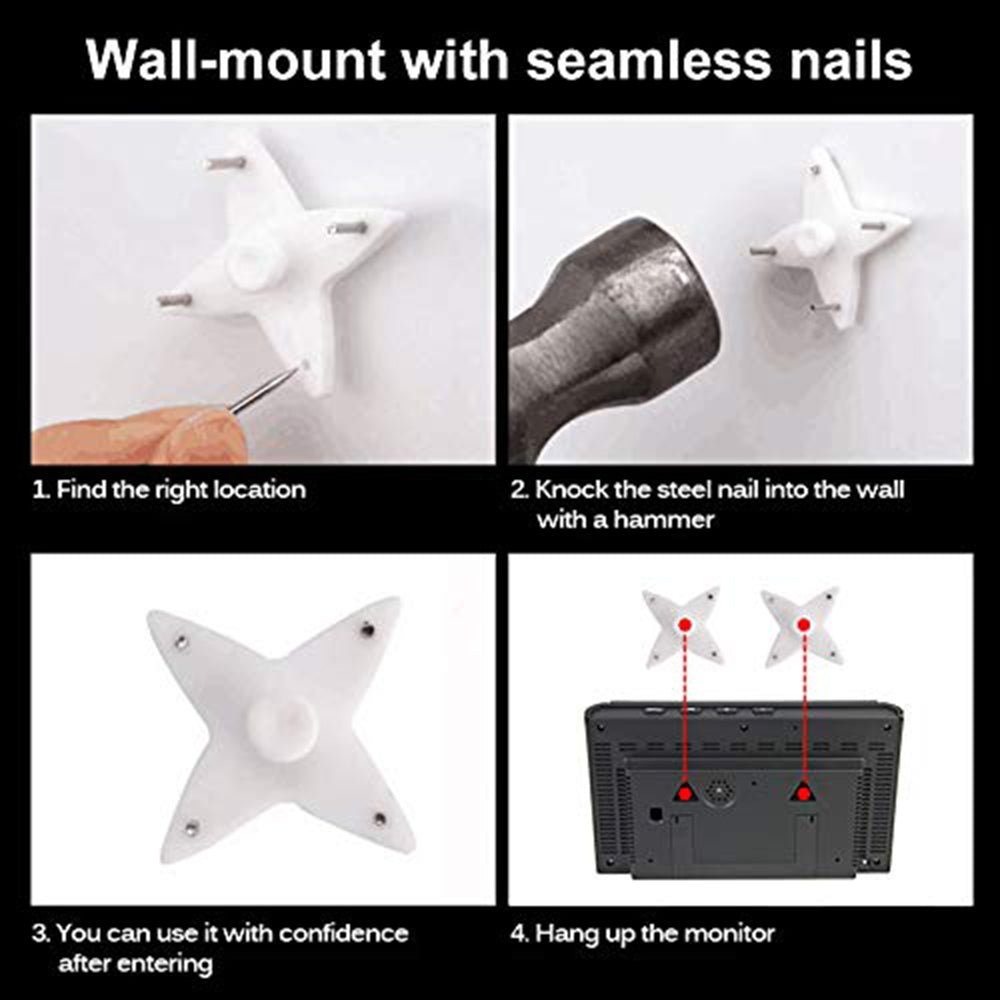 Wall-mount with seamless nails

1. Find the right location

2. Knock the steel nail into the wall with a hammer

3. You can use it with confidence after entering

4. Hang up the monitor